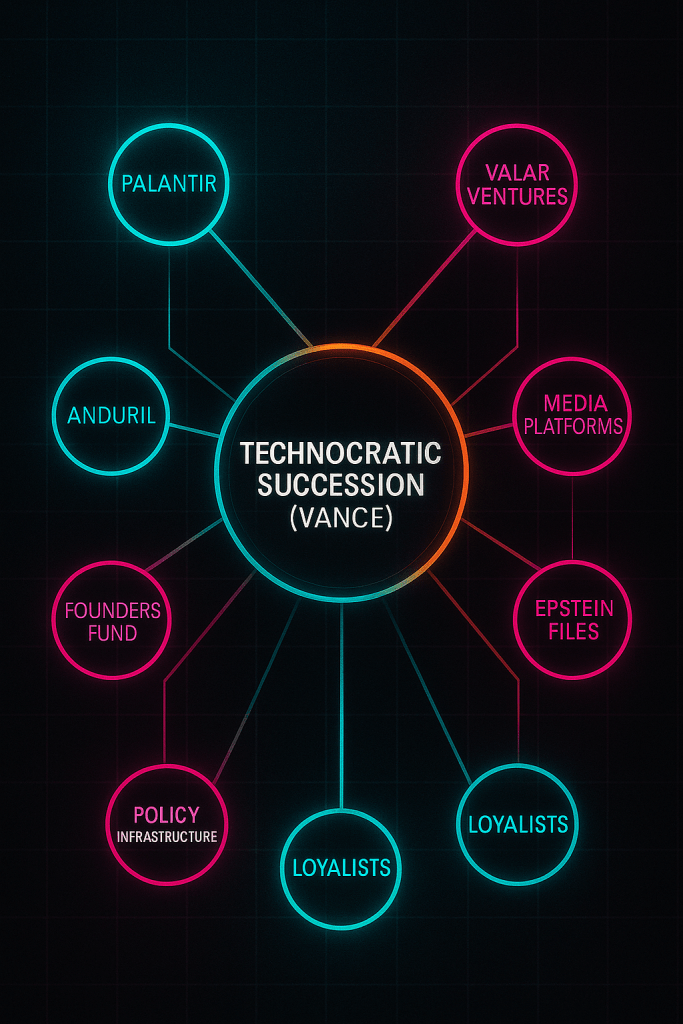 PALANTIR

VALAR VENTURES

ANDURIL

MEDIA PLATFORMS

TECHNOCRATIC SUCCESSION (VANCE)

FOUNDERS FUND

EPSTEIN FILES

POLICY INFRASTRUCTURE

LOYALISTS

LOYALISTS