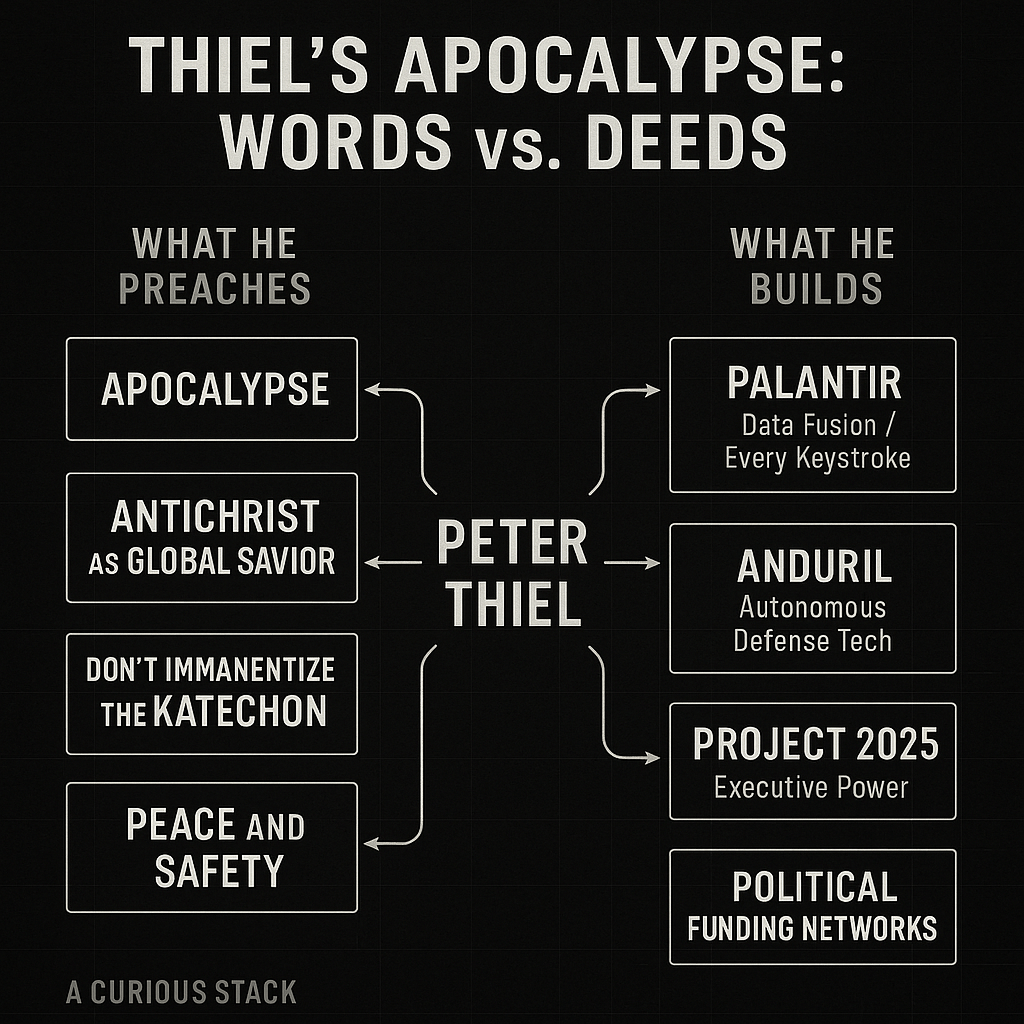 THIEL'S APOCALYPSE: WORDS vs. DEEDS

WHAT HE PREACHES

APOCALYPSE

ANTICHRIST AS GLOBAL SAVIOR

DON'T IMMANENTIZE THE KATECHON

PEACE AND SAFETY

PETER THIEL

WHAT HE BUILDS

PALANTIR
Data Fusion / Every Keystroke

ANDURIL
Autonomous Defense Tech

PROJECT 2025
Executive Power

POLITICAL FUNDING NETWORKS

A CURIOUS STACK