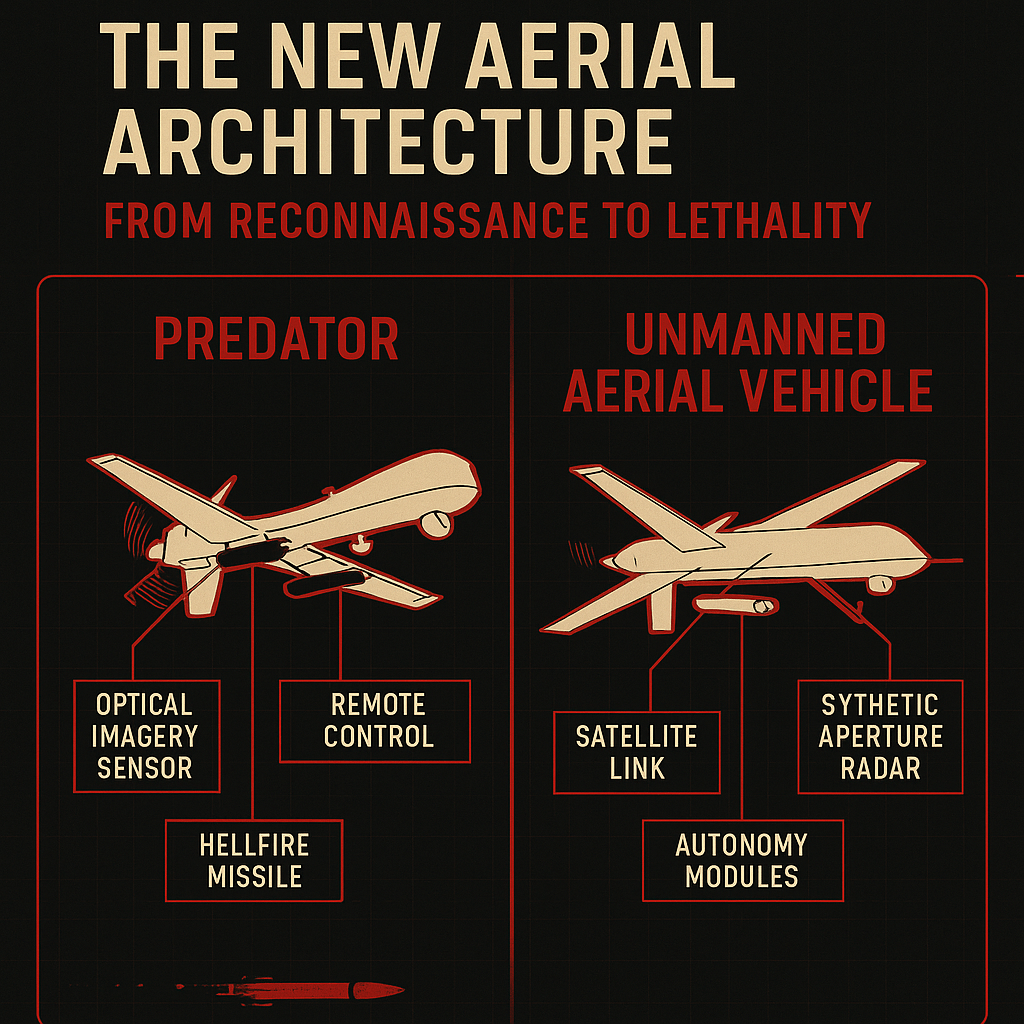 THE NEW AERIAL ARCHITECTURE

FROM RECONNAISSANCE TO LETHALITY

PREDATOR

OPTICAL IMAGERY SENSOR

REMOTE CONTROL

HELLFIRE MISSILE

UNMANNED AERIAL VEHICLE

SATELLITE LINK

SYTHETIC APERTURE RADAR

AUTONOMY MODULES